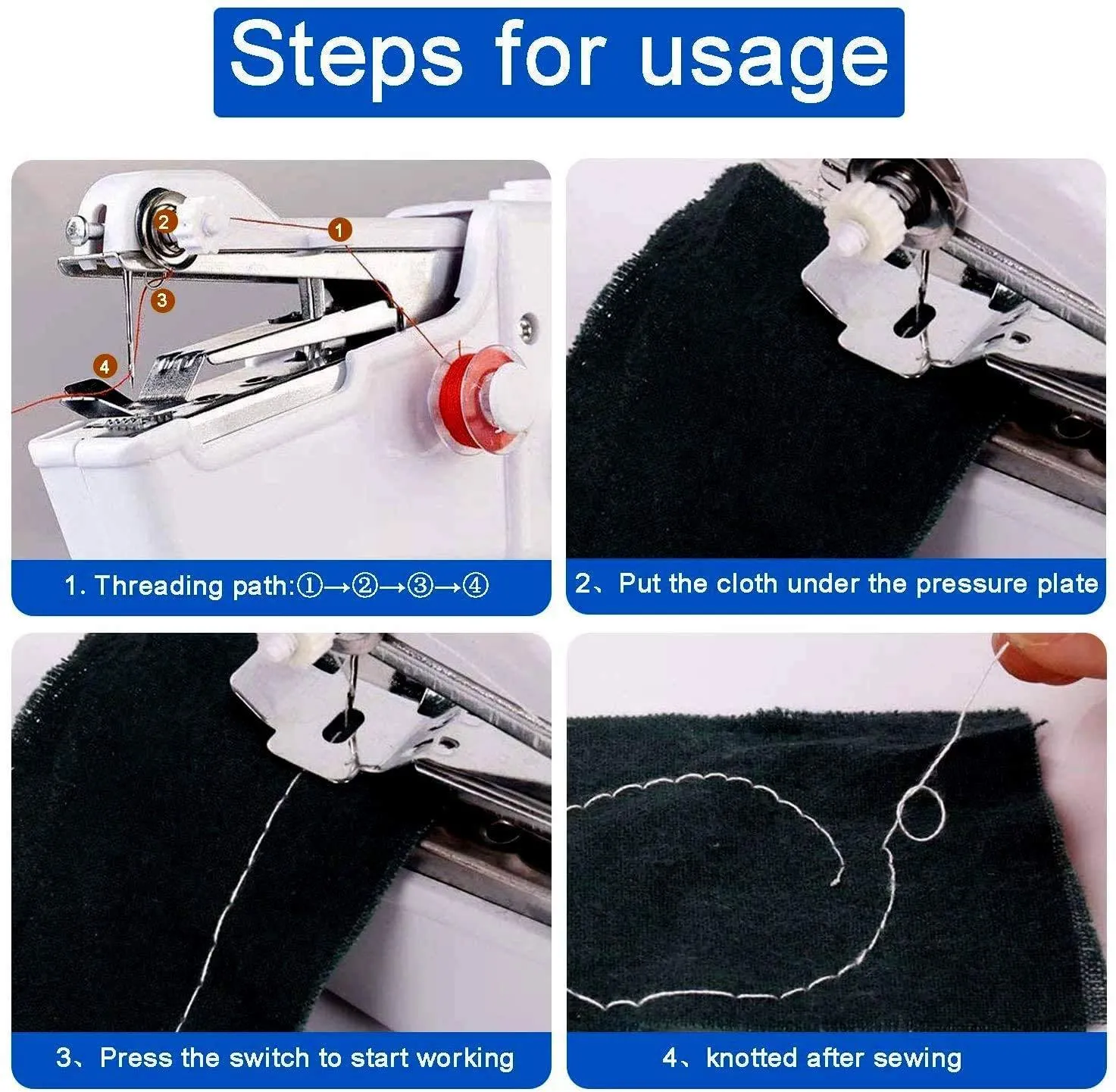 Steps for usage

2

1

3

4

1. Threading path:①→②→③→④

2、Put the cloth under the pressure plate

3、Press the switch to start working

4、knotted after sewing