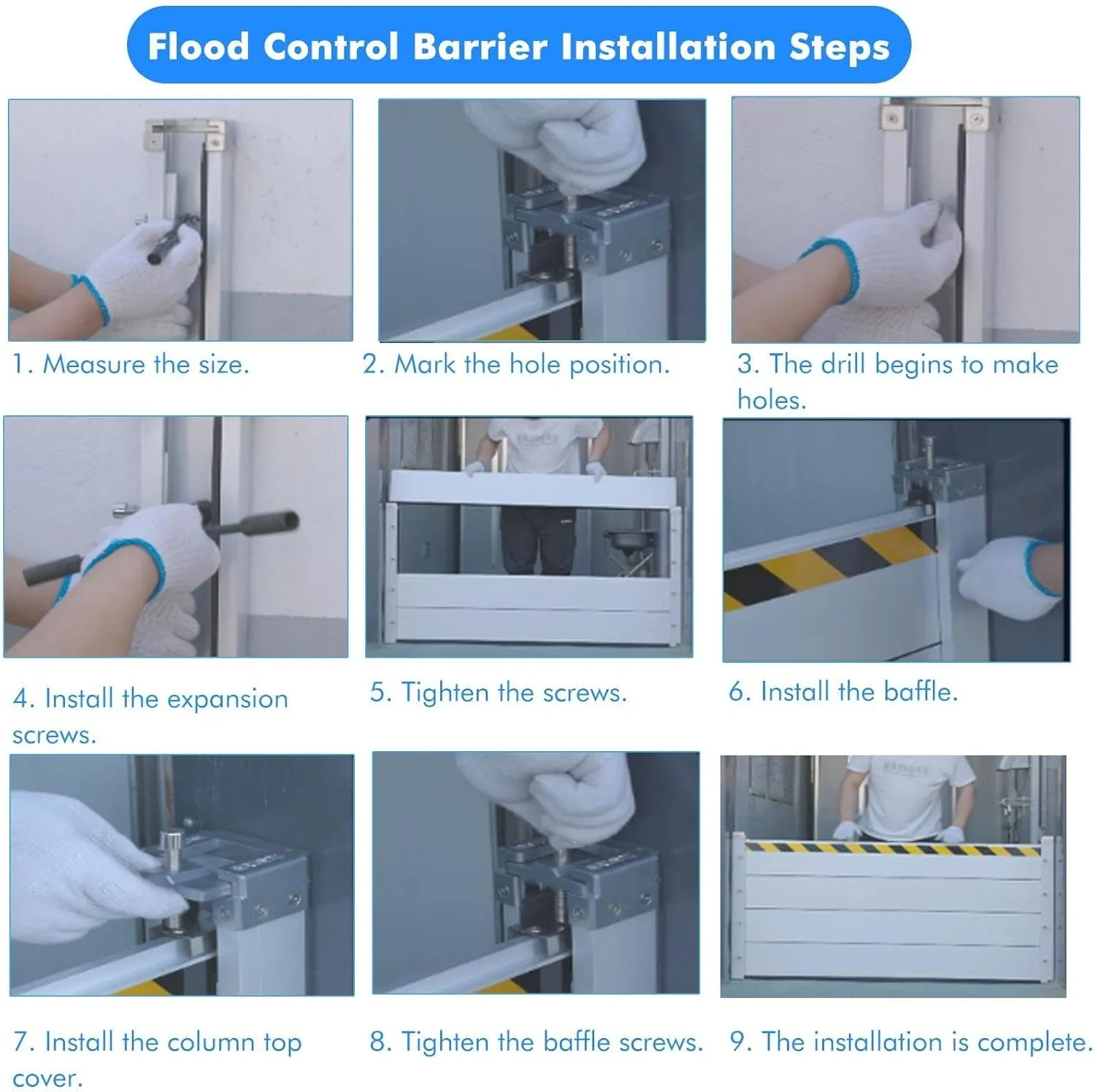 Flood Control Barrier Installation Steps

1. Measure the size.

2. Mark the hole position.

3. The drill begins to make holes.

4. Install the expansion screws.

5. Tighten the screws.

6. Install the baffle.

7. Install the column top cover.

8. Tighten the baffle screws.

9. The installation is complete.